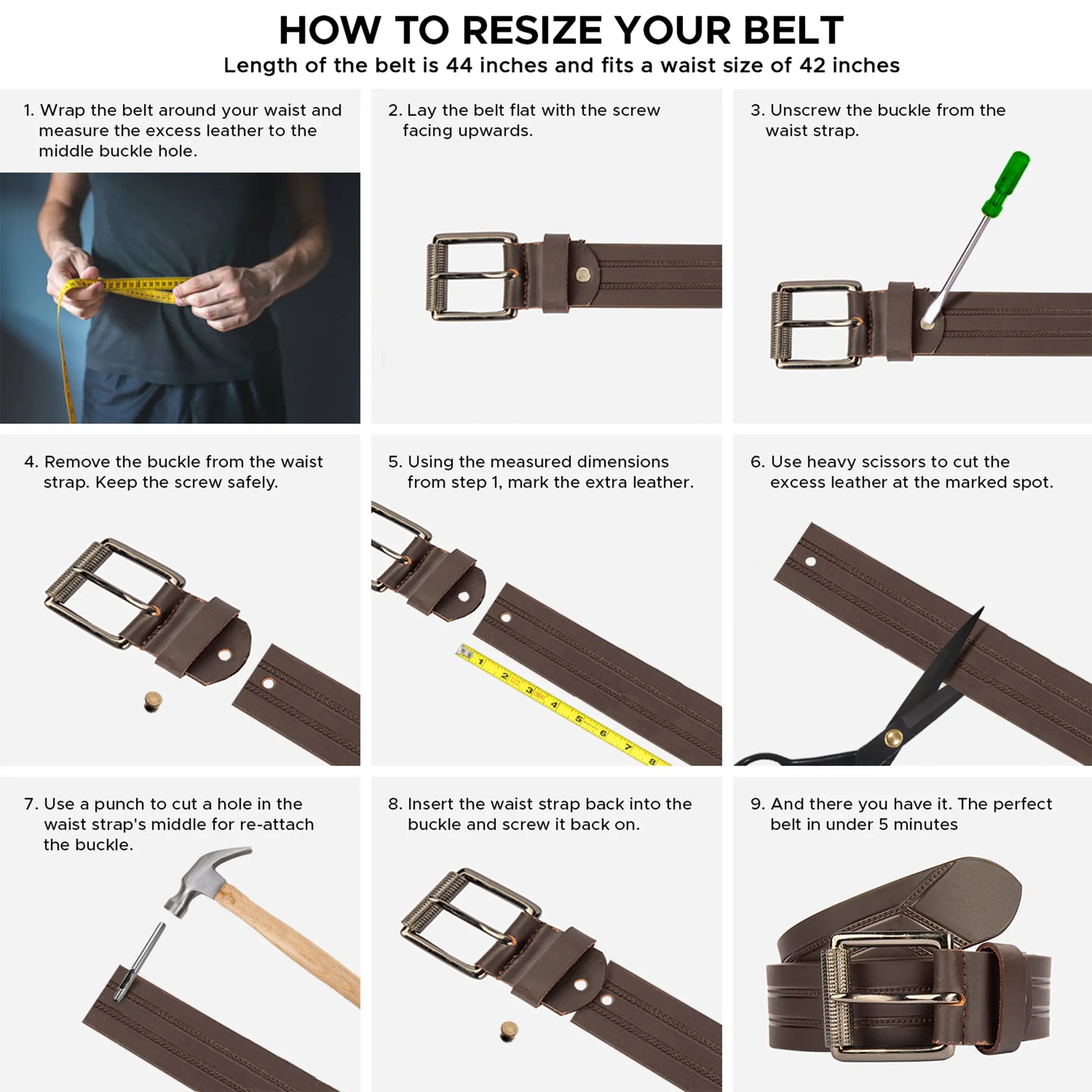 HOW TO RESIZE YOUR BELT

Length of the belt is 44 inches and fits a waist size of 42 inches

1. Wrap the belt around your waist and measure the excess leather to the middle buckle hole.

2. Lay the belt flat with the screw facing upwards.

3. Unscrew the buckle from the waist strap.

4. Remove the buckle from the waist strap. Keep the screw safely.

5. Using the measured dimensions from step 1, mark the extra leather.

1 2 3 4 5 6 7 8

6. Use heavy scissors to cut the excess leather at the marked spot.

7. Use a punch to cut a hole in the waist strap's middle for re-attach the buckle.

8. Insert the waist strap back into the buckle and screw it back on.

9. And there you have it. The perfect belt in under 5 minutes