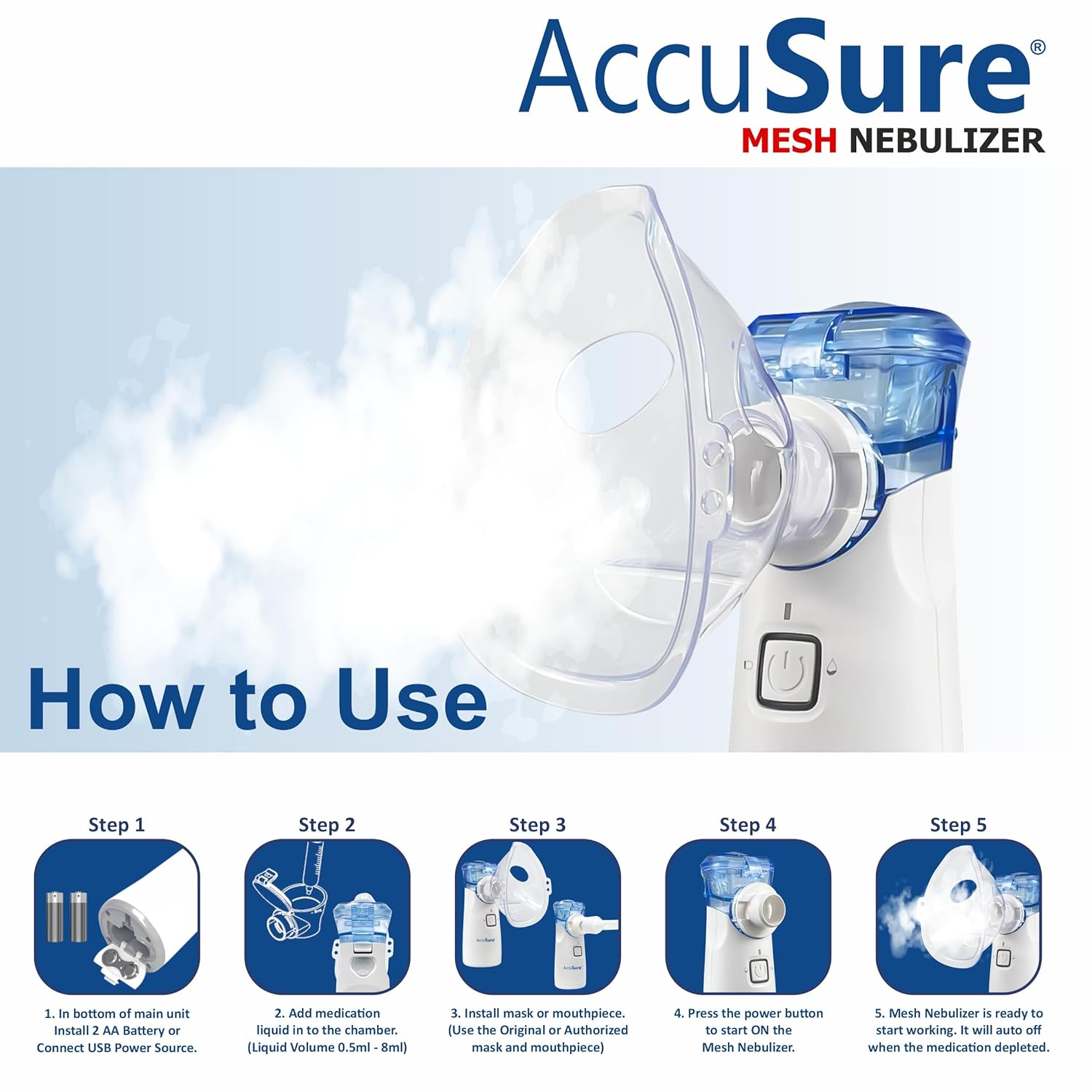 AccuSure®
MESH NEBULIZER

How to Use

Step 1

1. In bottom of main unit Install 2 AA Battery or Connect USB Power Source.

Step 2

2. Add medication liquid in to the chamber. (Liquid Volume 0.5ml - 8ml)

Step 3

AccuSure

AccuSure

3. Install mask or mouthpiece. (Use the Original or Authorized mask and mouthpiece)

Step 4

4. Press the power button to start ON the Mesh Nebulizer.

Step 5

5. Mesh Nebulizer is ready to start working. It will auto off when the medication depleted.