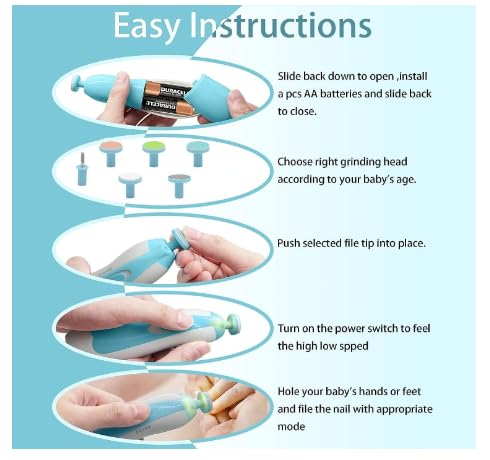 Easy Instructions

DURACELL
DURACELL

Slide back down to open ,install a pcs AA batteries and slide back to close.

Choose right grinding head according to your baby's age.

Push selected file tip into place.

Turn on the power switch to feel the high low spped

Hole your baby's hands or feet and file the nail with appropriate mode